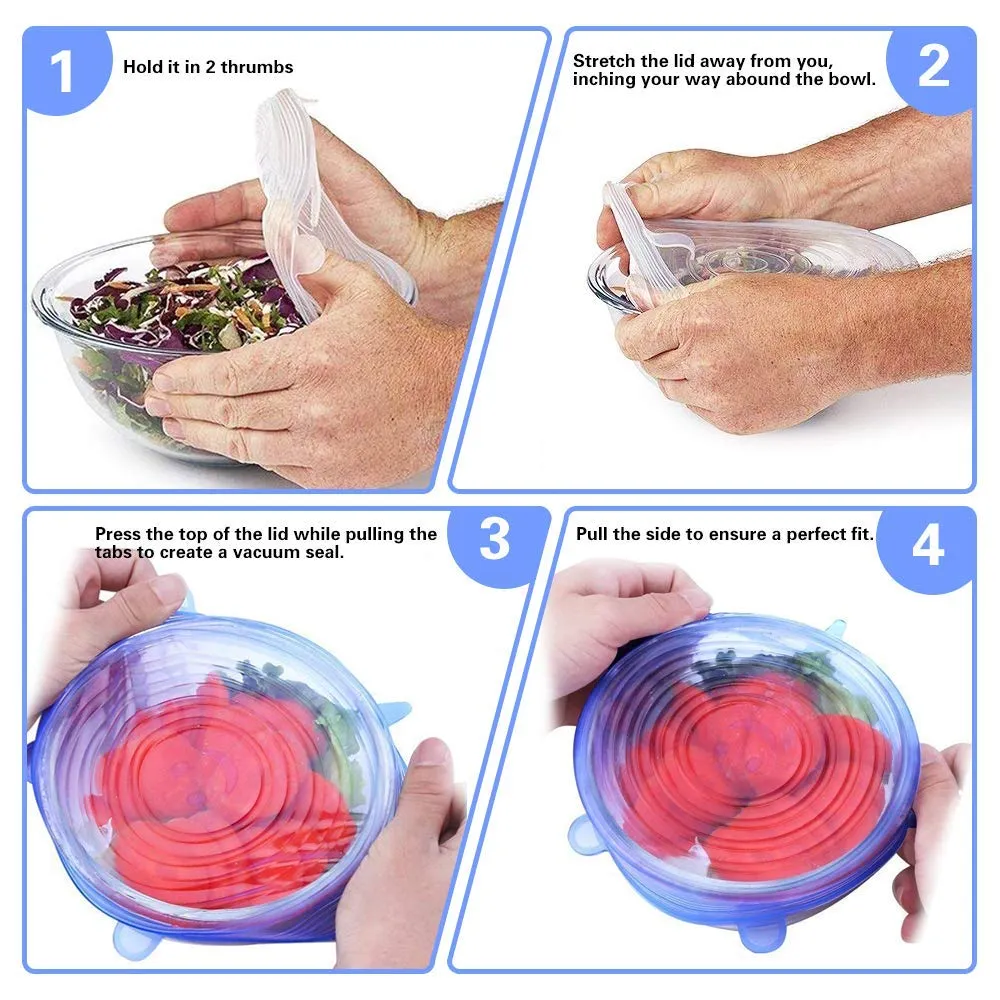 1
Hold it in 2 thrumbs

Stretch the lid away from you, inching your way abound the bowl.
2

Press the top of the lid while pulling the tabs to create a vacuum seal.
3

Pull the side to ensure a perfect fit.
4