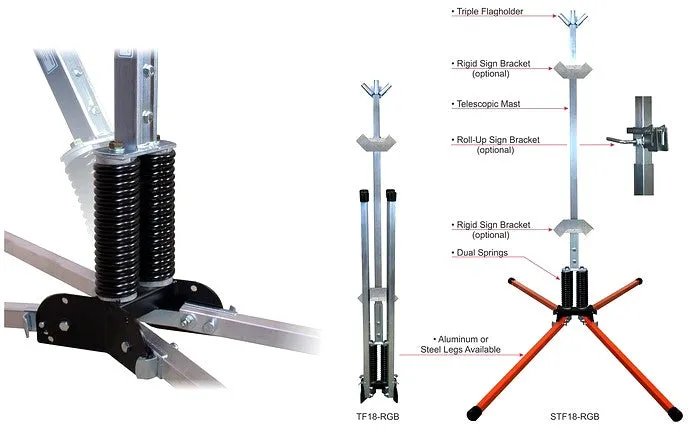 • Triple Flagholder

• Rigid Sign Bracket (optional)

• Telescopic Mast

• Roll-Up Sign Bracket (optional)

• Rigid Sign Bracket (optional)

• Dual Springs

• Aluminum or Steel Legs Available

TF18-RGB

STF18-RGB